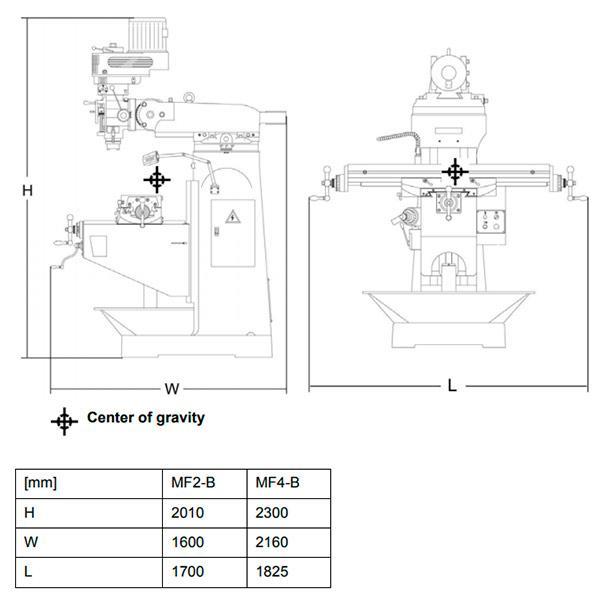 H

W

L

Center of gravity

| [mm] | MF2-B | MF4-B |
|---|---|---|
| H | 2010 | 2300 |
| W | 1600 | 2160 |
| L | 1700 | 1825 |